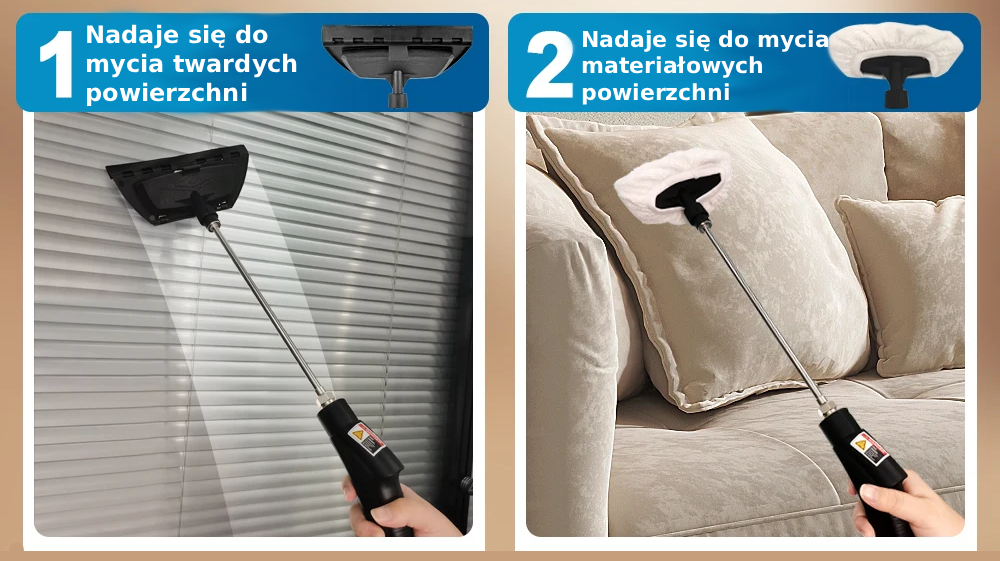 1 Nadaje się do mycia twardych powierzchni

2 Nadaje się do mycia materiałowych powierzchni