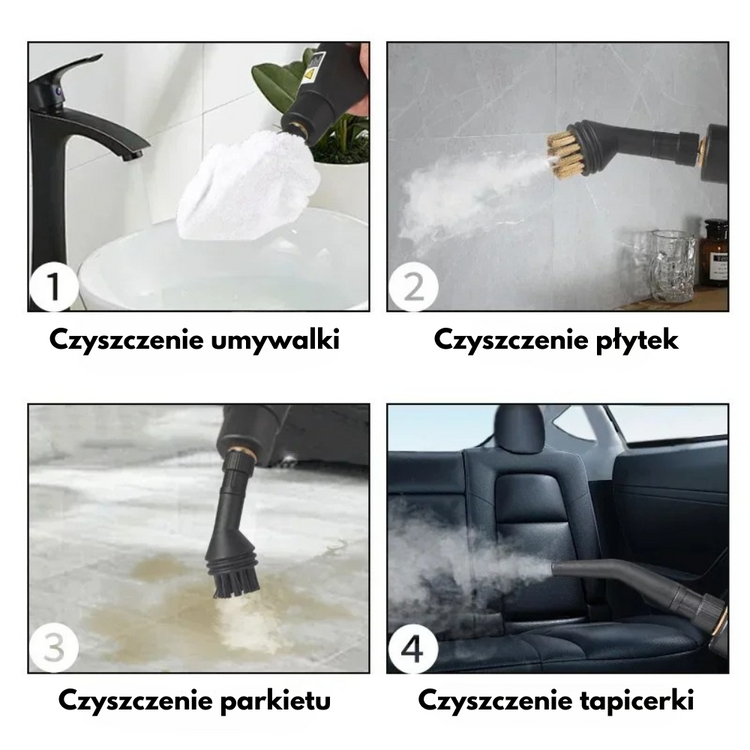 1

Czyszczenie umywalki

2

Czyszczenie płytek

3

Czyszczenie parkietu

4

Czyszczenie tapicerki